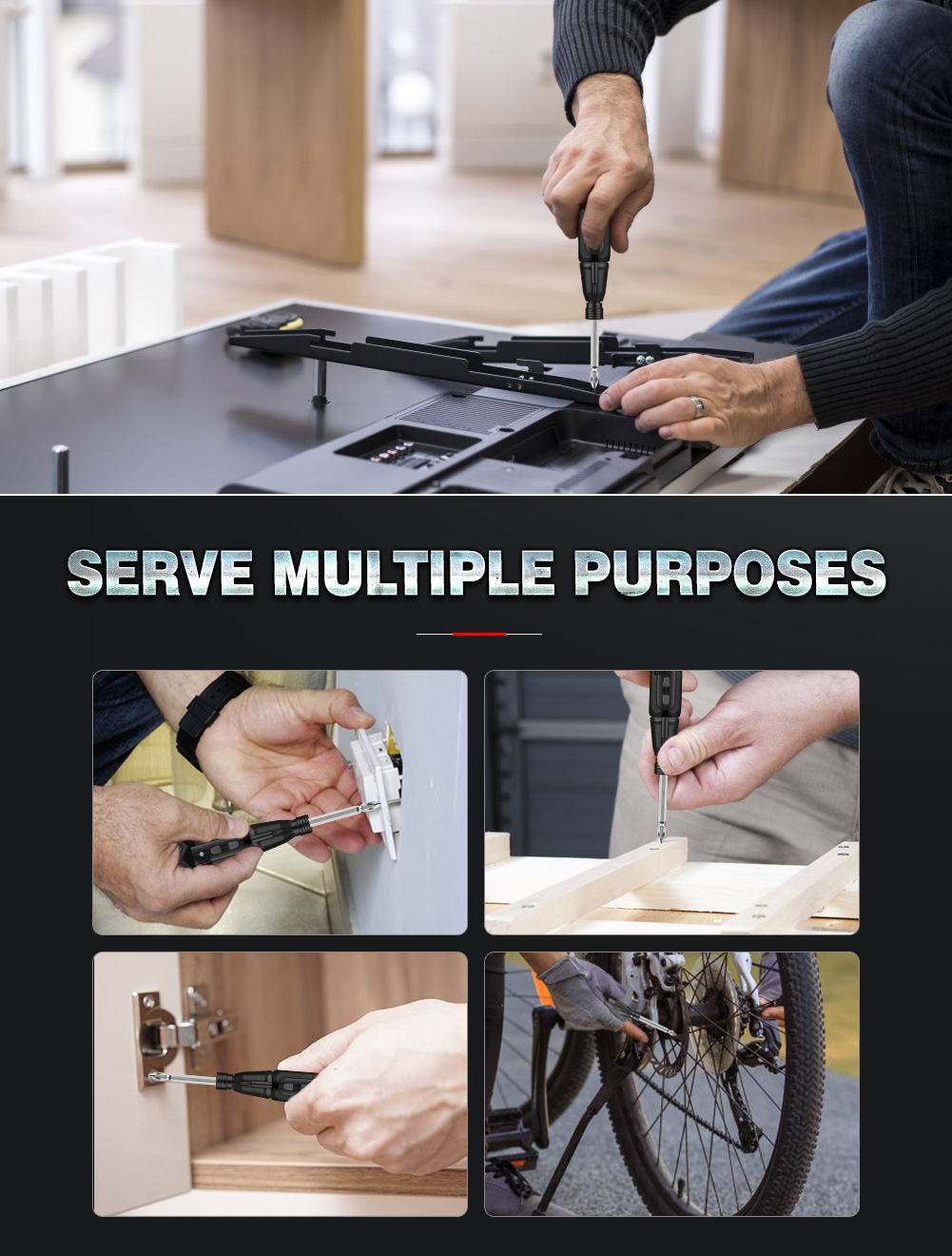 SERVE MULTIPLE PURPOSES